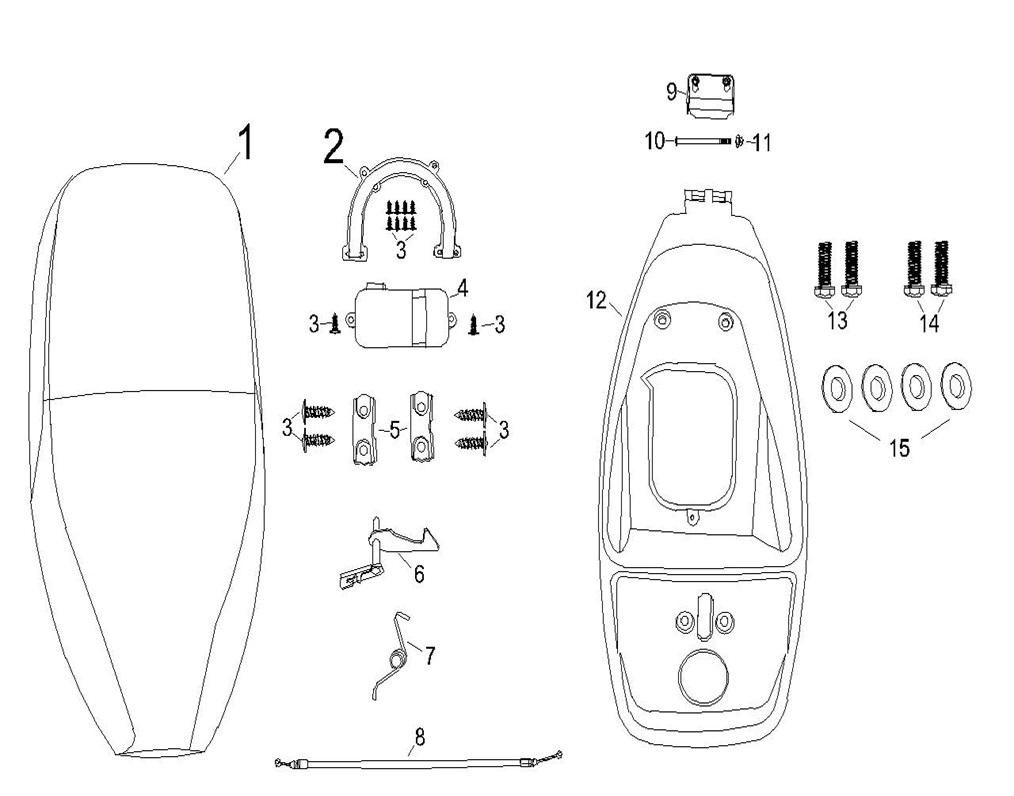 1
2
3
4
3
3
3
5
3
6
7
8
9
10
11
12
13
14
15